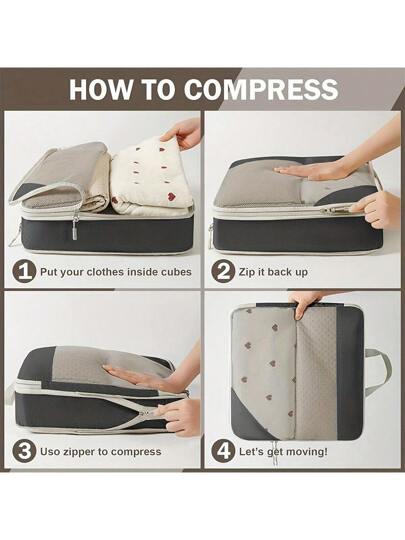 HOW TO COMPRESS

1 Put your clothes inside cubes

2 Zip it back up

3 Uso zipper to compress

4 Let's get moving!