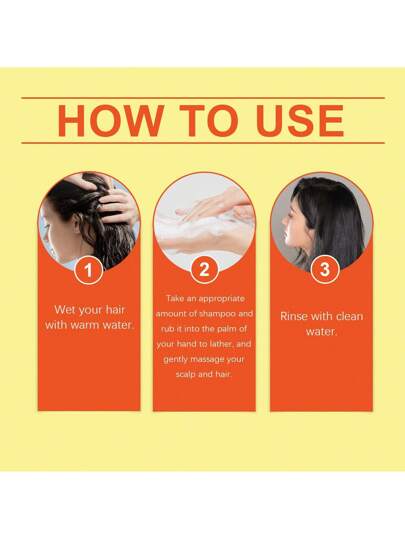 HOW TO USE

1

Wet your hair with warm water.

2

Take an appropriate amount of shampoo and rub it into the palm of your hand to lather, and gently massage your scalp and hair.

3

Rinse with clean water.