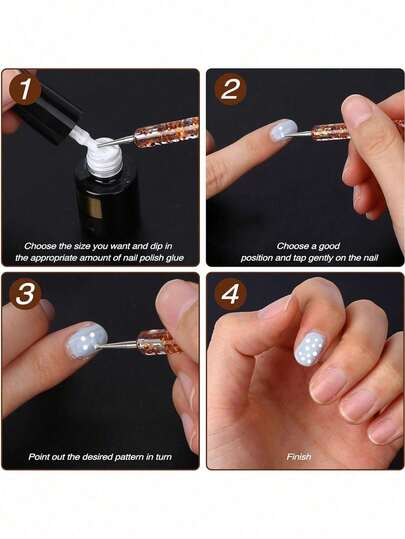 1

Choose the size you want and dip in the appropriate amount of nail polish glue

2

Choose a good position and tap gently on the nail

3

Point out the desired pattern in turn

4

Finish