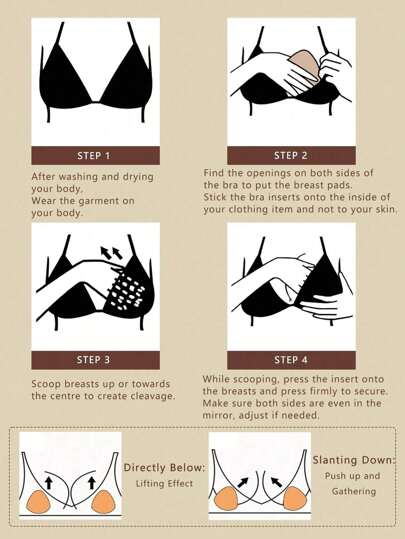 STEP 1

After washing and drying your body.
Wear the garment on your body.

STEP 2

Find the openings on both sides of the bra to put the breast pads.
Stick the bra inserts onto the inside of your clothing item and not to your skin.

STEP 3

Scoop breasts up or towards the centre to create cleavage.

STEP 4

While scooping, press the insert onto the breasts and press firmly to secure. Make sure both sides are even in the mirror, adjust if needed.

Directly Below:
Lifting Effect

Slanting Down:
Push up and Gathering