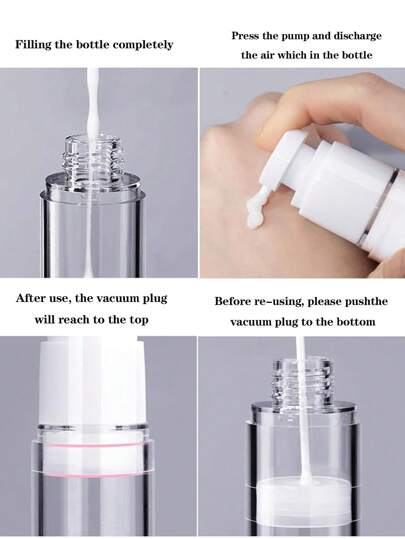 Filling the bottle completely

Press the pump and discharge the air which in the bottle

After use, the vacuum plug will reach to the top

Before re-using, please pushthe vacuum plug to the bottom