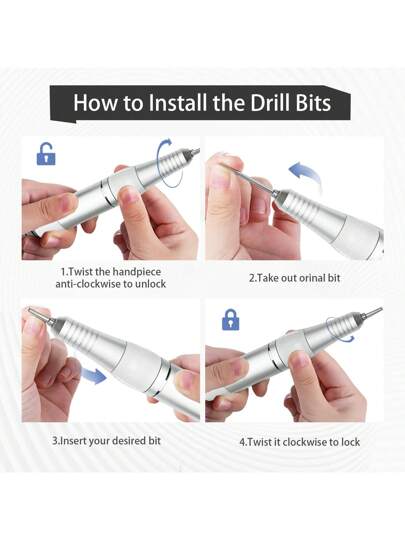 How to Install the Drill Bits

1.Twist the handpiece anti-clockwise to unlock

2.Take out orinal bit

3.Insert your desired bit

4.Twist it clockwise to lock