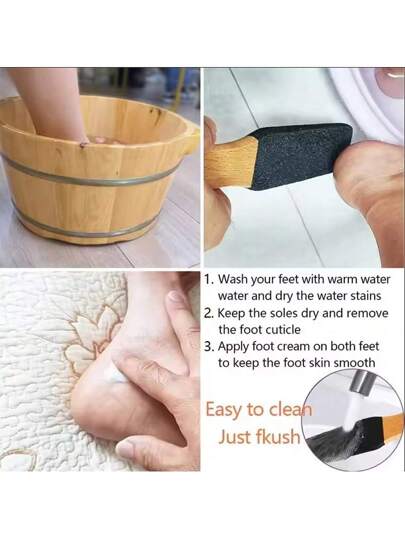 1. Wash your feet with warm water water and dry the water stains
2. Keep the soles dry and remove the foot cuticle
3. Apply foot cream on both feet to keep the foot skin smooth

Easy to clean
Just fkush