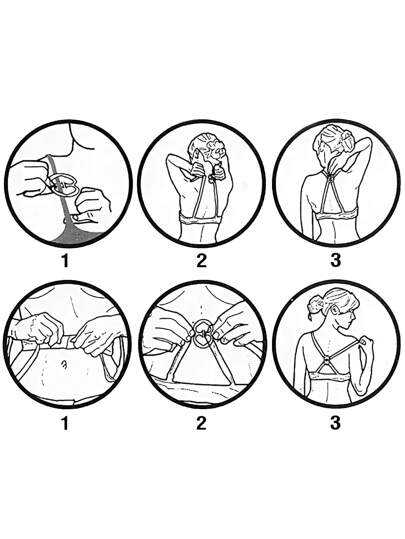 1 2 3

1 2 3