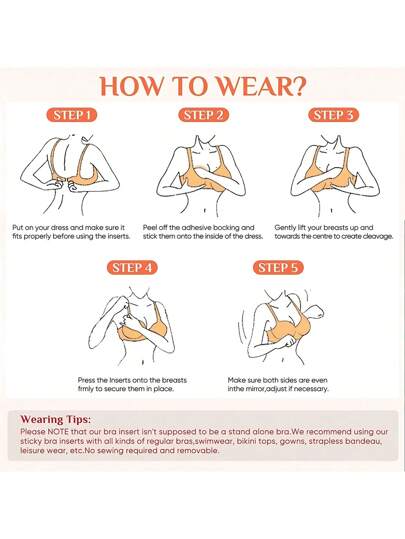 HOW TO WEAR?

STEP 1

Put on your dress and make sure it fits properly before using the inserts.

STEP 2

Peel off the adhesive bocking and stick them onto the inside of the dress.

STEP 3

Gently lift your breasts up and towards the centre to create cleavage.

STEP 4

Press the Inserts onto the breasts frmly to secure them in place.

STEP 5

Make sure both sides are even inthe mirror,adjust if necessary.

Wearing Tips:
Please NOTE that our bra insert isn't supposed to be a stand alone bra.We recommend using our sticky bra inserts with all kinds of regular bras,swimwear, bikini tops, gowns, strapless bandeau, leisure wear, etc.No sewing required and removable.