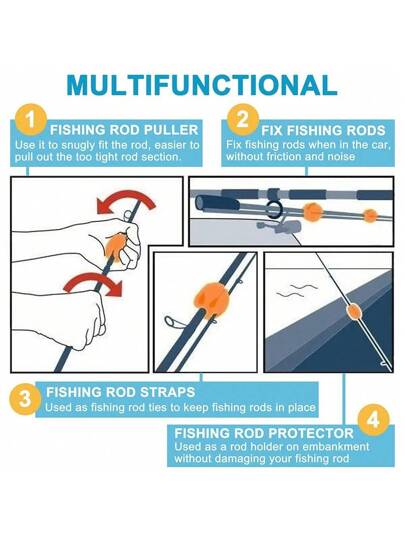 MULTIFUNCTIONAL

1 FISHING ROD PULLER
Use it to snugly fit the rod, easier to pull out the too tight rod section.

2 FIX FISHING RODS
Fix fishing rods when in the car, without friction and noise

3 FISHING ROD STRAPS
Used as fishing rod ties to keep fishing rods in place

4 FISHING ROD PROTECTOR
Used as a rod holder on embankment without damaging your fishing rod