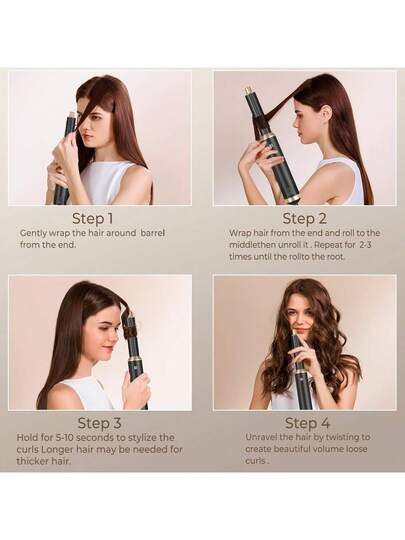 Step 1
Gently wrap the hair around barrel from the end.

Step 2
Wrap hair from the end and roll to the middlethen unroll it . Repeat for 2-3 times until the rollto the root.

Step 3
Hold for 5-10 seconds to stylize the curls Longer hair may be needed for thicker hair.

Step 4
Unravel the hair by twisting to create beautiful volume loose curls .