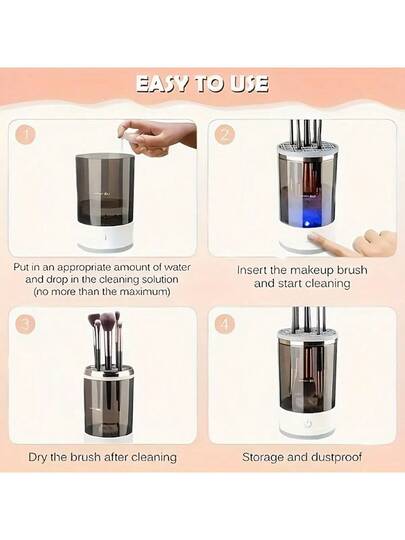 EASY TO USE

1

Put in an appropriate amount of water and drop in the cleaning solution (no more than the maximum)

2

Insert the makeup brush and start cleaning

3

Dry the brush after cleaning

4

Storage and dustproof