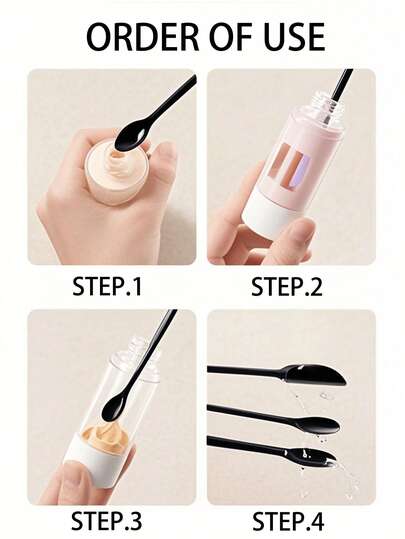 ORDER OF USE

STEP.1

STEP.2

STEP.3

STEP.4