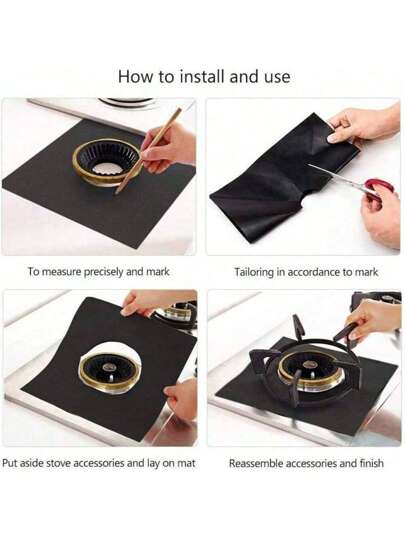 How to install and use

To measure precisely and mark

Tailoring in accordance to mark

Put aside stove accessories and lay on mat

Reassemble accessories and finish