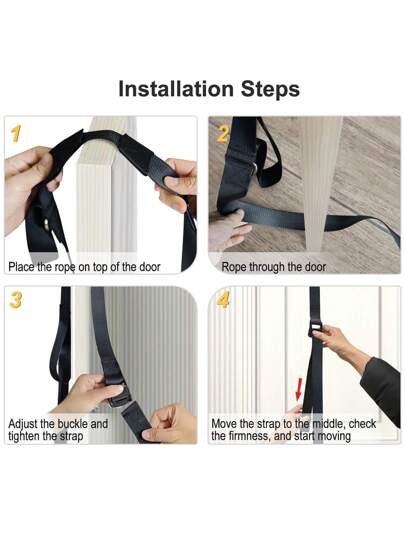 Installation Steps

1

Place the rope on top of the door

2

Rope through the door

3

Adjust the buckle and tighten the strap

4

Move the strap to the middle, check the firmness, and start moving