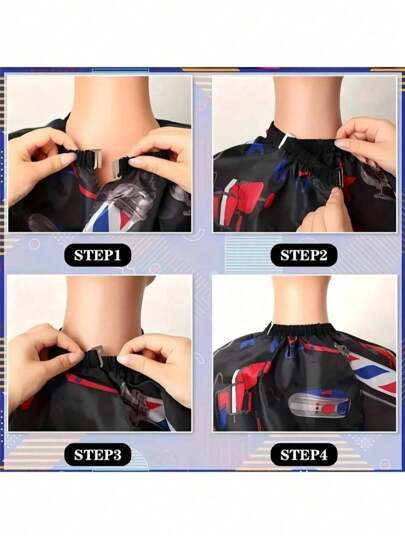 STEP1

STEP2

STEP3

STEP4