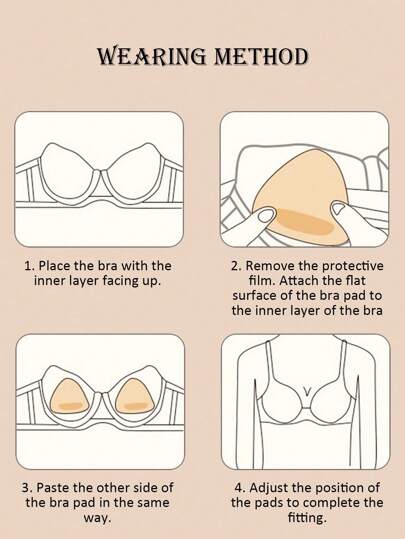 WEARING METHOD

1. Place the bra with the inner layer facing up.

2. Remove the protective film. Attach the flat surface of the bra pad to the inner layer of the bra

3. Paste the other side of the bra pad in the same way.

4. Adjust the position of the pads to complete the fitting.