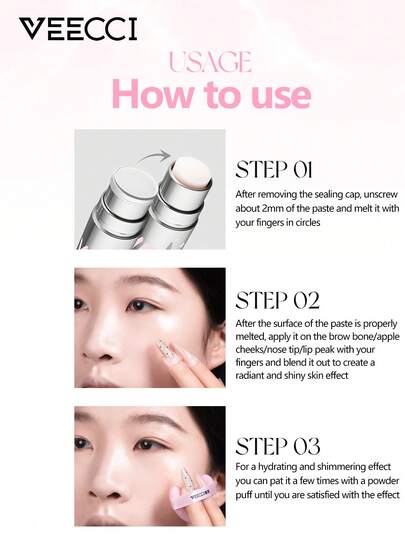 VEECCI

USAGE
How to use

STEP 01
After removing the sealing cap, unscrew about 2mm of the paste and melt it with your fingers in circles

STEP 02
After the surface of the paste is properly melted, apply it on the brow bone/apple cheeks/nose tip/lip peak with your fingers and blend it out to create a radiant and shiny skin effect

STEP 03
For a hydrating and shimmering effect you can pat it a few times with a powder puff until you are satisfied with the effect

VEECCI