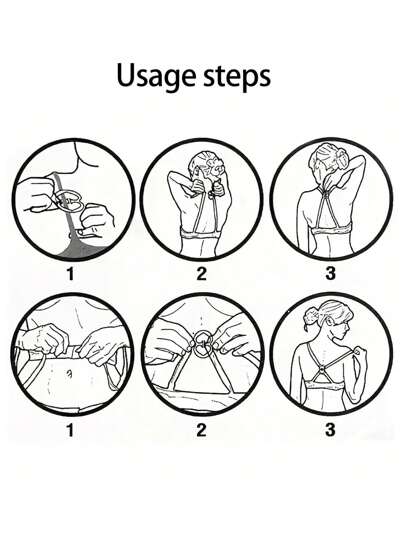 Usage steps

1

2

3

1

2

3