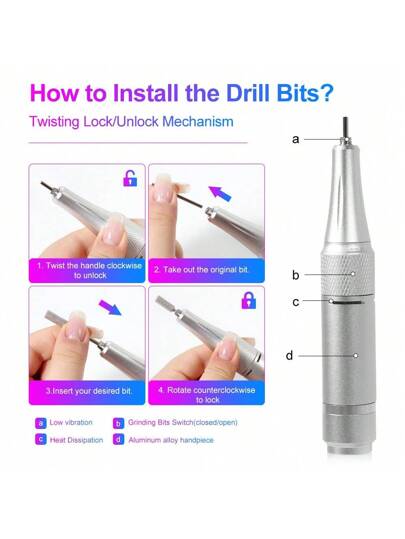 How to Install the Drill Bits?

Twisting Lock/Unlock Mechanism

1. Twist the handle clockwise to unlock

2. Take out the original bit.

3.Insert your desired bit.

4. Rotate counterclockwise to lock

a Low vibration
b Grinding Bits Switch(closed/open)
c Heat Dissipation
d Aluminum alloy handpiece

a
b
c
d