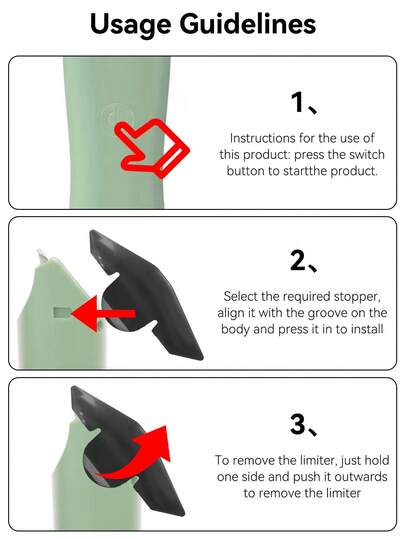 Usage Guidelines

1、

Instructions for the use of this product: press the switch button to startthe product.

2、

Select the required stopper, align it with the groove on the body and press it in to install

3、

To remove the limiter, just hold one side and push it outwards to remove the limiter