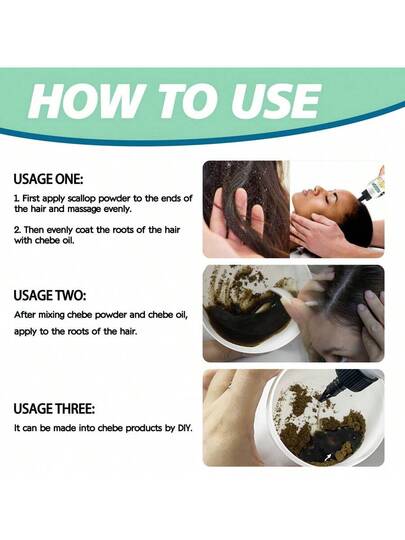 HOW TO USE

USAGE ONE:

1. First apply scallop powder to the ends of the hair and massage evenly.

2. Then evenly coat the roots of the hair with chebe oil.

USAGE TWO:

After mixing chebe powder and chebe oil, apply to the roots of the hair.

USAGE THREE:

It can be made into chebe products by DIY.