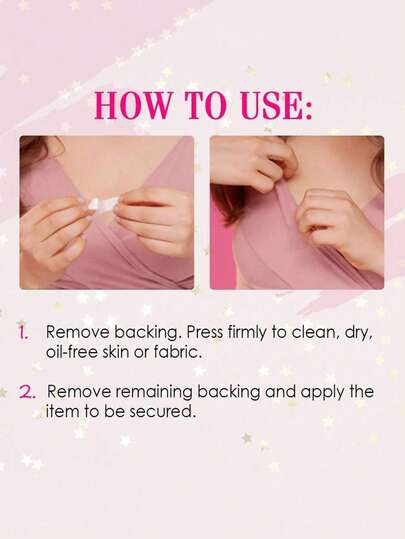 HOW TO USE:

1. Remove backing. Press firmly to clean, dry, oil-free skin or fabric.

2. Remove remaining backing and apply the item to be secured.