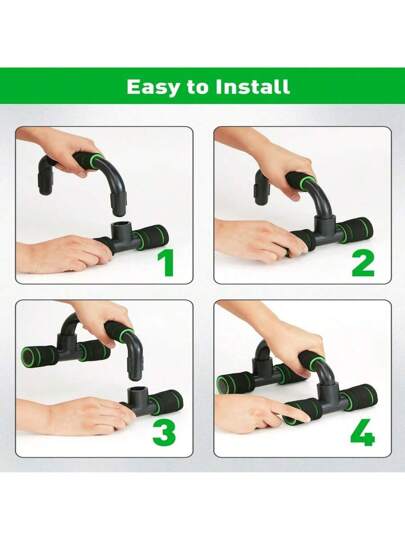 Easy to Install

1

2

3

4