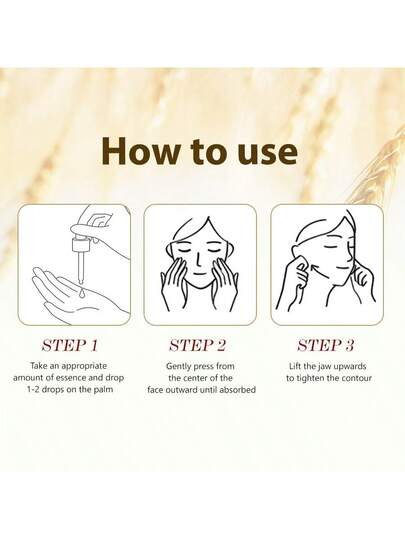 How to use

STEP 1

Take an appropriate amount of essence and drop 1-2 drops on the palm

STEP 2

Gently press from the center of the face outward until absorbed

STEP 3

Lift the jaw upwards to tighten the contour