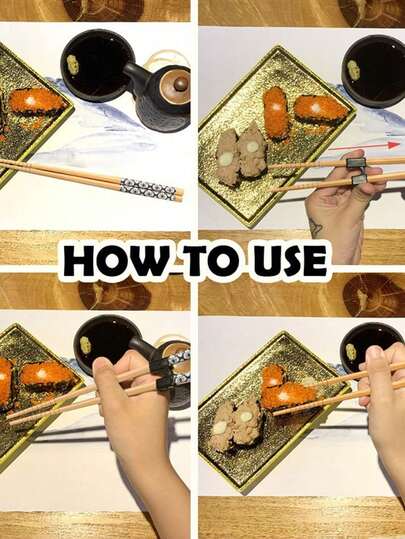 HOW TO USE