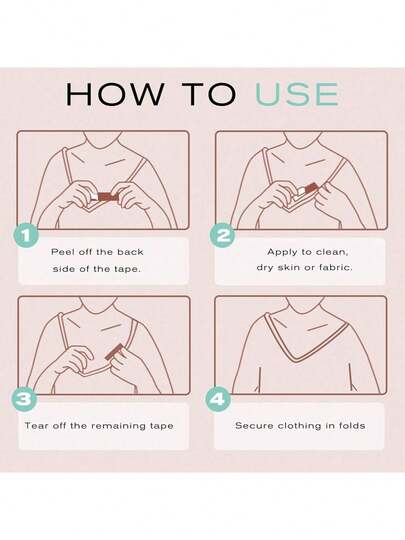 HOW TO USE

1

Peel off the back side of the tape.

2

Apply to clean, dry skin or fabric.

3

Tear off the remaining tape

4

Secure clothing in folds