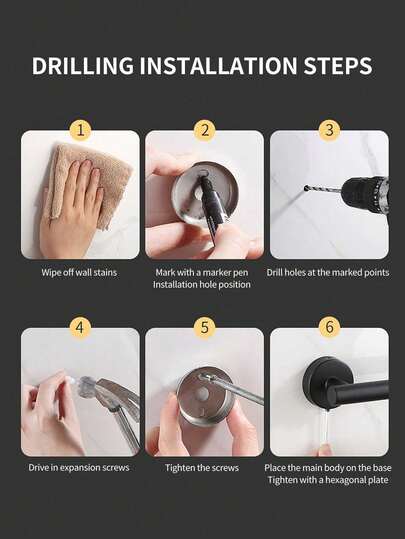 DRILLING INSTALLATION STEPS

1

Wipe off wall stains

2

Mark with a marker pen
Installation hole position

3

Drill holes at the marked points

4

Drive in expansion screws

5

Tighten the screws

6

Place the main body on the base
Tighten with a hexagonal plate