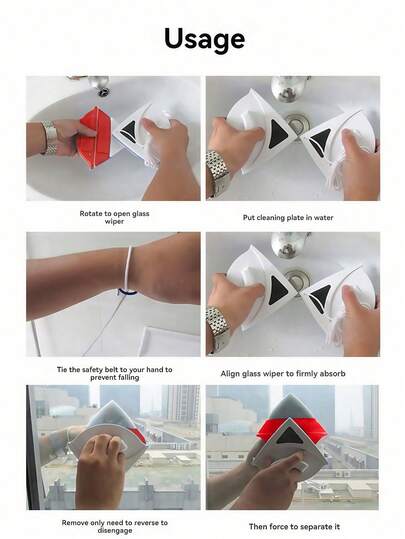 Usage

Rotate to open glass wiper

Put cleaning plate in water

Tie the safety belt to your hand to prevent falling

Align glass wiper to firmly absorb

Remove only need to reverse to disengage

Then force to separate it