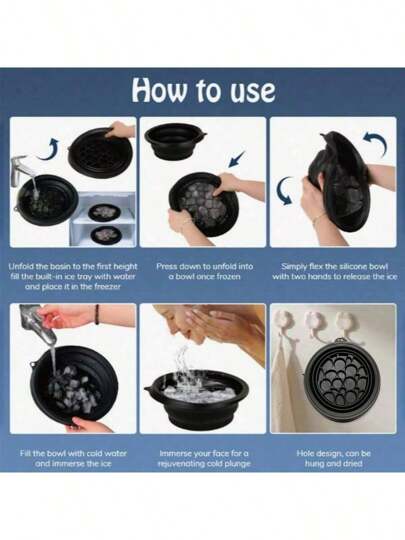 How to use

Unfold the basin to the first height fill the built-in ice tray with water and place it in the freezer

Press down to unfold into a bowl once frozen

Simply flex the silicone bowl with two hands to release the ice

Fill the bowl with cold water and immerse the ice

Immerse your face for a rejuvenating cold plunge

Hole design, can be hung and dried