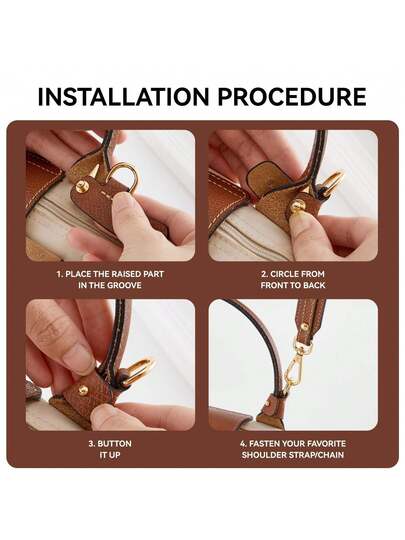 INSTALLATION PROCEDURE

1. PLACE THE RAISED PART IN THE GROOVE

2. CIRCLE FROM FRONT TO BACK

3. BUTTON IT UP

4. FASTEN YOUR FAVORITE SHOULDER STRAP/CHAIN