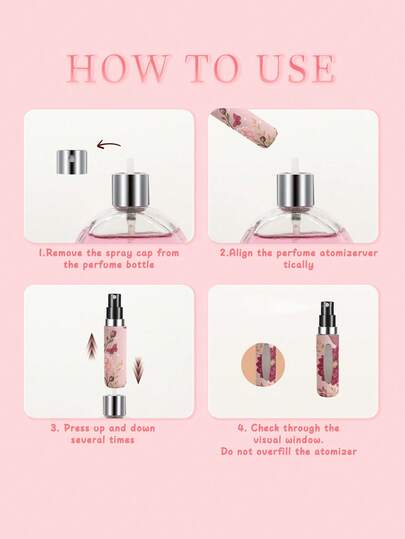 HOW TO USE

1.Remove the spray cap from the perfume bottle

2.Align the perfume atomizerver tically

3. Press up and down several times

4. Check through the visual window.
Do not overfill the atomizer