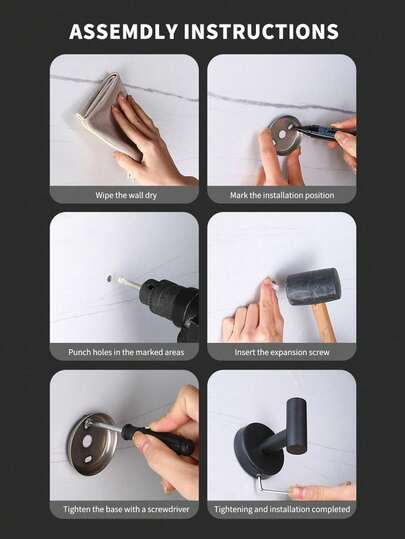 ASSEMDLY INSTRUCTIONS

Wipe the wall dry

Mark the installation position

Punch holes in the marked areas

Insert the expansion screw

Tighten the base with a screwdriver

Tightening and installation completed