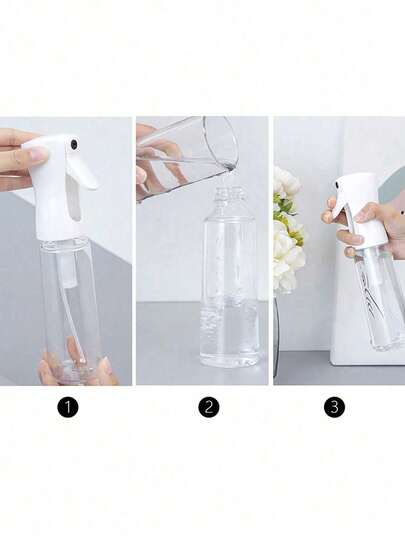 1

2

3