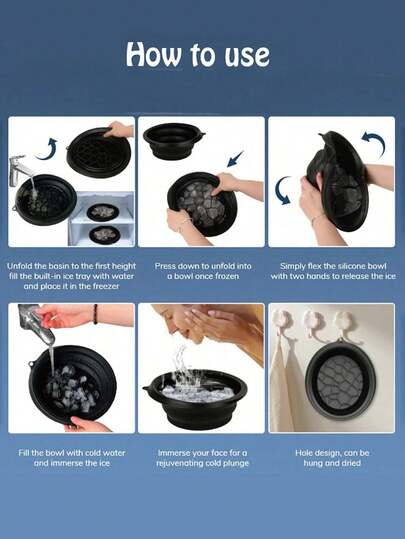 How to use

Unfold the basin to the first height fill the built-in ice tray with water and place it in the freezer

Press down to unfold into a bowl once frozen

Simply flex the silicone bowl with two hands to release the ice

Fill the bowl with cold water and immerse the ice

Immerse your face for a rejuvenating cold plunge

Hole design, can be hung and dried