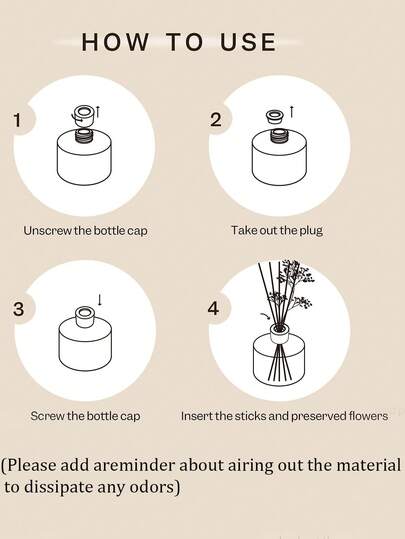 HOW TO USE

1

Unscrew the bottle cap

2

Take out the plug

3

Screw the bottle cap

4

Insert the sticks and preserved flowers

(Please add areminder about airing out the material to dissipate any odors)