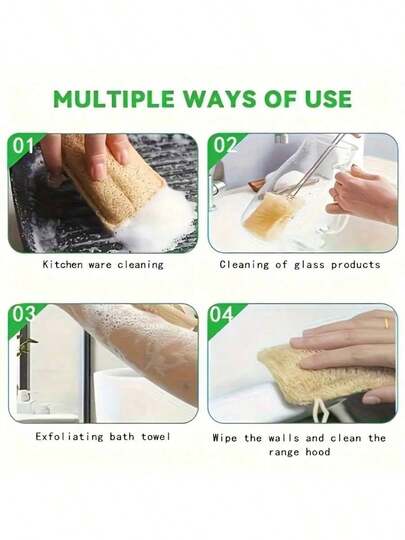 MULTIPLE WAYS OF USE

01

Kitchen ware cleaning

02

Cleaning of glass products

03

Exfoliating bath towel

04

Wipe the walls and clean the range hood