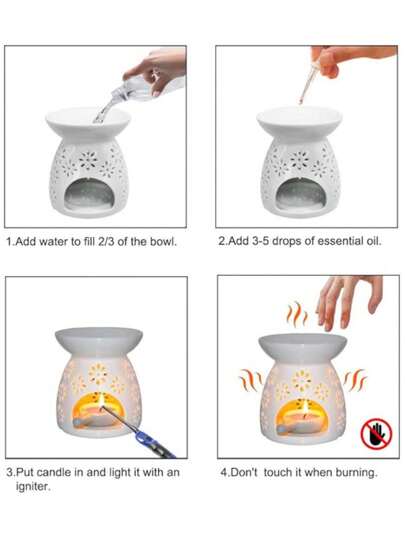 1.Add water to fill 2/3 of the bowl.

2.Add 3-5 drops of essential oil.

3.Put candle in and light it with an igniter.

4.Don't touch it when burning.