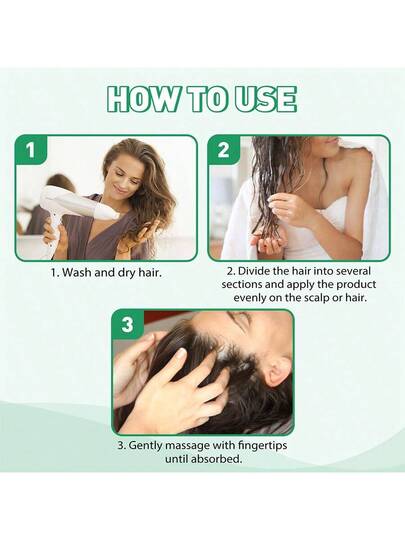 HOW TO USE

1

1. Wash and dry hair.

2

2. Divide the hair into several sections and apply the product evenly on the scalp or hair.

3

3. Gently massage with fingertips until absorbed.