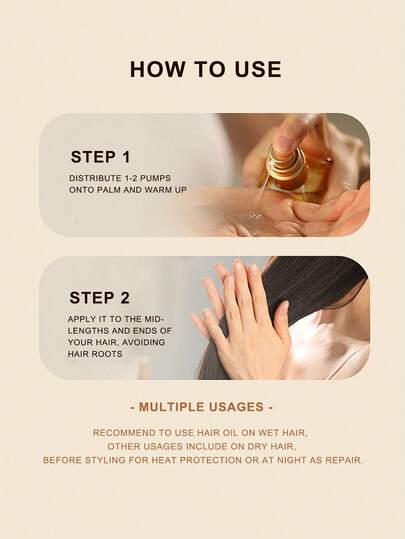 HOW TO USE

STEP 1

DISTRIBUTE 1-2 PUMPS ONTO PALM AND WARM UP

STEP 2

APPLY IT TO THE MID-LENGTHS AND ENDS OF YOUR HAIR, AVOIDING HAIR ROOTS

- MULTIPLE USAGES -

RECOMMEND TO USE HAIR OIL ON WET HAIR, OTHER USAGES INCLUDE ON DRY HAIR, BEFORE STYLING FOR HEAT PROTECTION OR AT NIGHT AS REPAIR.