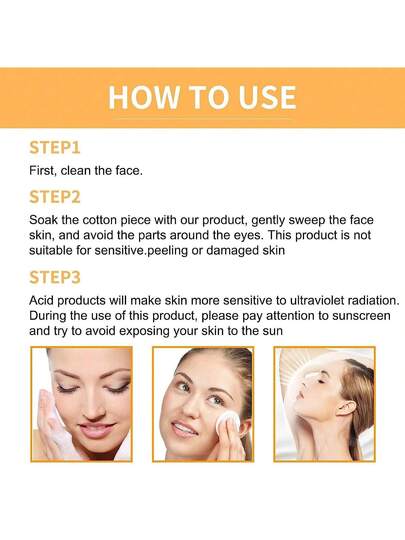 HOW TO USE

STEP1

First, clean the face.

STEP2

Soak the cotton piece with our product, gently sweep the face skin, and avoid the parts around the eyes. This product is not suitable for sensitive.peeling or damaged skin

STEP3

Acid products will make skin more sensitive to ultraviolet radiation. During the use of this product, please pay attention to sunscreen and try to avoid exposing your skin to the sun