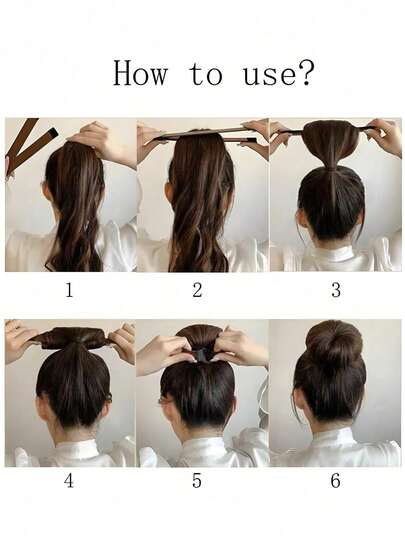 How to use?

1

2

3

4

5

6