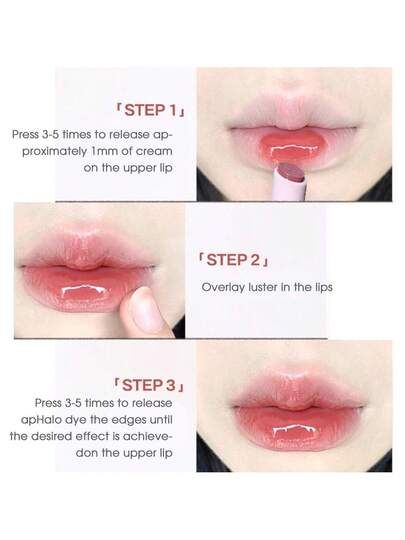 「STEP 1」

Press 3-5 times to release approximately 1mm of cream on the upper lip

「STEP 2」

Overlay luster in the lips

「STEP 3」

Press 3-5 times to release apHalo dye the edges until the desired effect is achievedon the upper lip