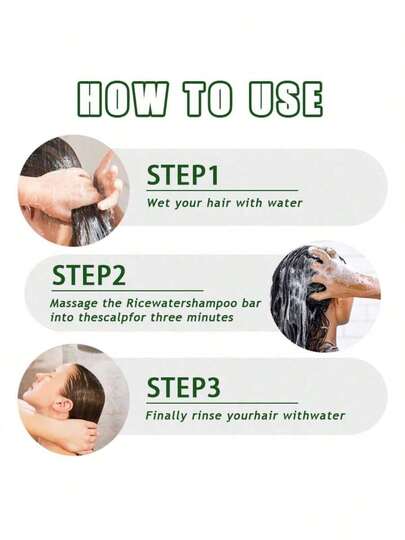 HOW TO USE

STEP1
Wet your hair with water

STEP2
Massage the Ricewatershampoo bar into thescalpfor three minutes

STEP3
Finally rinse yourhair withwater