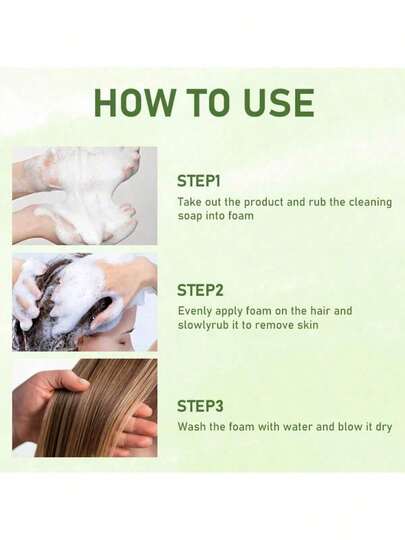 HOW TO USE

STEP1
Take out the product and rub the cleaning soap into foam

STEP2
Evenly apply foam on the hair and slowlyrub it to remove skin

STEP3
Wash the foam with water and blow it dry