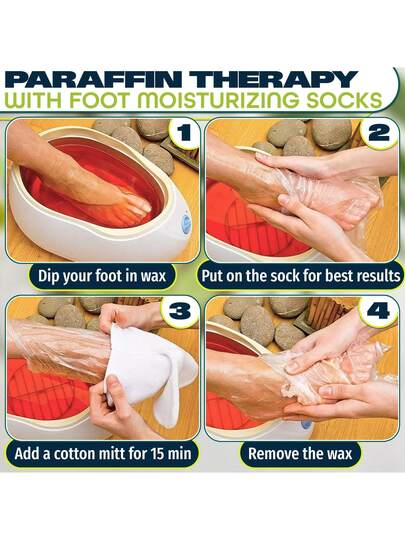 PARAFFIN THERAPY
WITH FOOT MOISTURIZING SOCKS

1
Dip your foot in wax

2
Put on the sock for best results

3
Add a cotton mitt for 15 min

4
Remove the wax