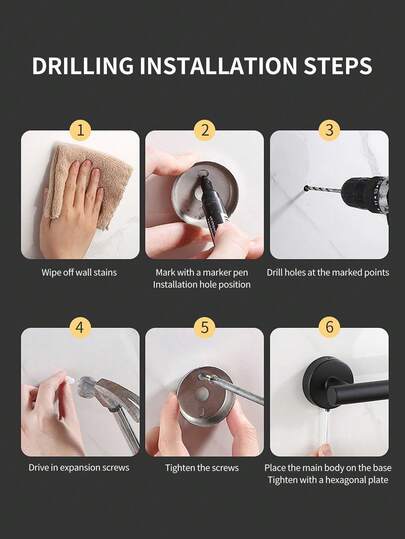 DRILLING INSTALLATION STEPS

1

Wipe off wall stains

2

Mark with a marker pen
Installation hole position

3

Drill holes at the marked points

4

Drive in expansion screws

5

Tighten the screws

6

Place the main body on the base
Tighten with a hexagonal plate