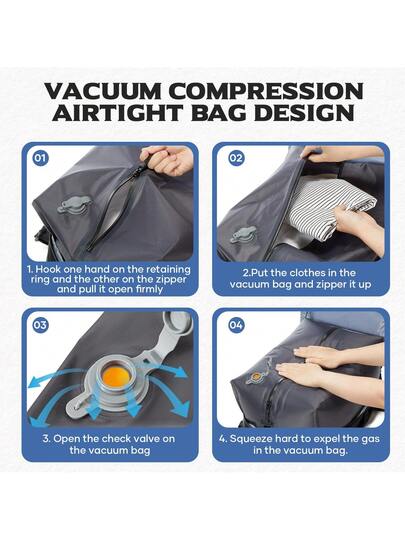 VACUUM COMPRESSION AIRTIGHT BAG DESIGN

01

1. Hook one hand on the retaining ring and the other on the zipper and pull it open firmly

02

2.Put the clothes in the vacuum bag and zipper it up

03

3. Open the check valve on the vacuum bag

04

4. Squeeze hard to expel the gas in the vacuum bag.