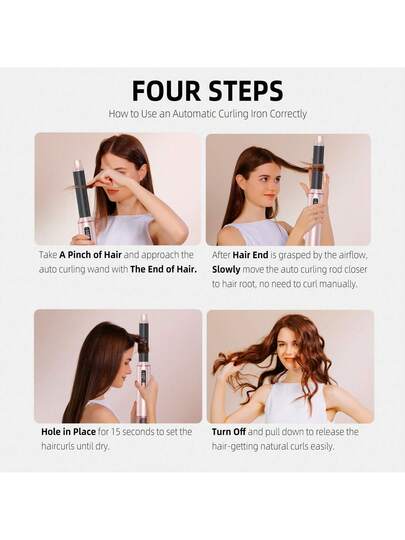 FOUR STEPS

How to Use an Automatic Curling Iron Correctly

Take A Pinch of Hair and approach the auto curling wand with The End of Hair.

After Hair End is grasped by the airflow, Slowly move the auto curling rod closer to hair root, no need to curl manually.

Hole in Place for 15 seconds to set the haircurls until dry.

Turn Off and pull down to release the hair-getting natural curls easily.