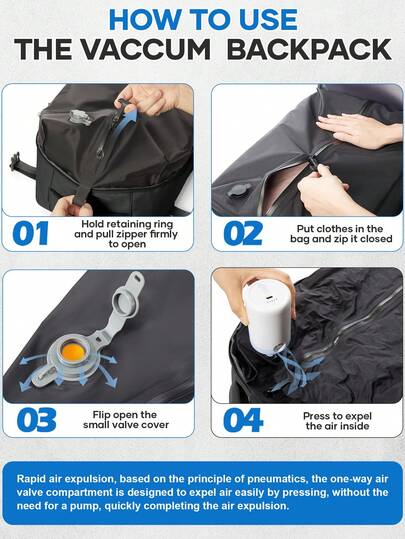 HOW TO USE
THE VACCUM BACKPACK

01 Hold retaining ring and pull zipper firmly to open

02 Put clothes in the bag and zip it closed

03 Flip open the small valve cover

04 Press to expel the air inside

Rapid air expulsion, based on the principle of pneumatics, the one-way air valve compartment is designed to expel air easily by pressing, without the need for a pump, quickly completing the air expulsion.